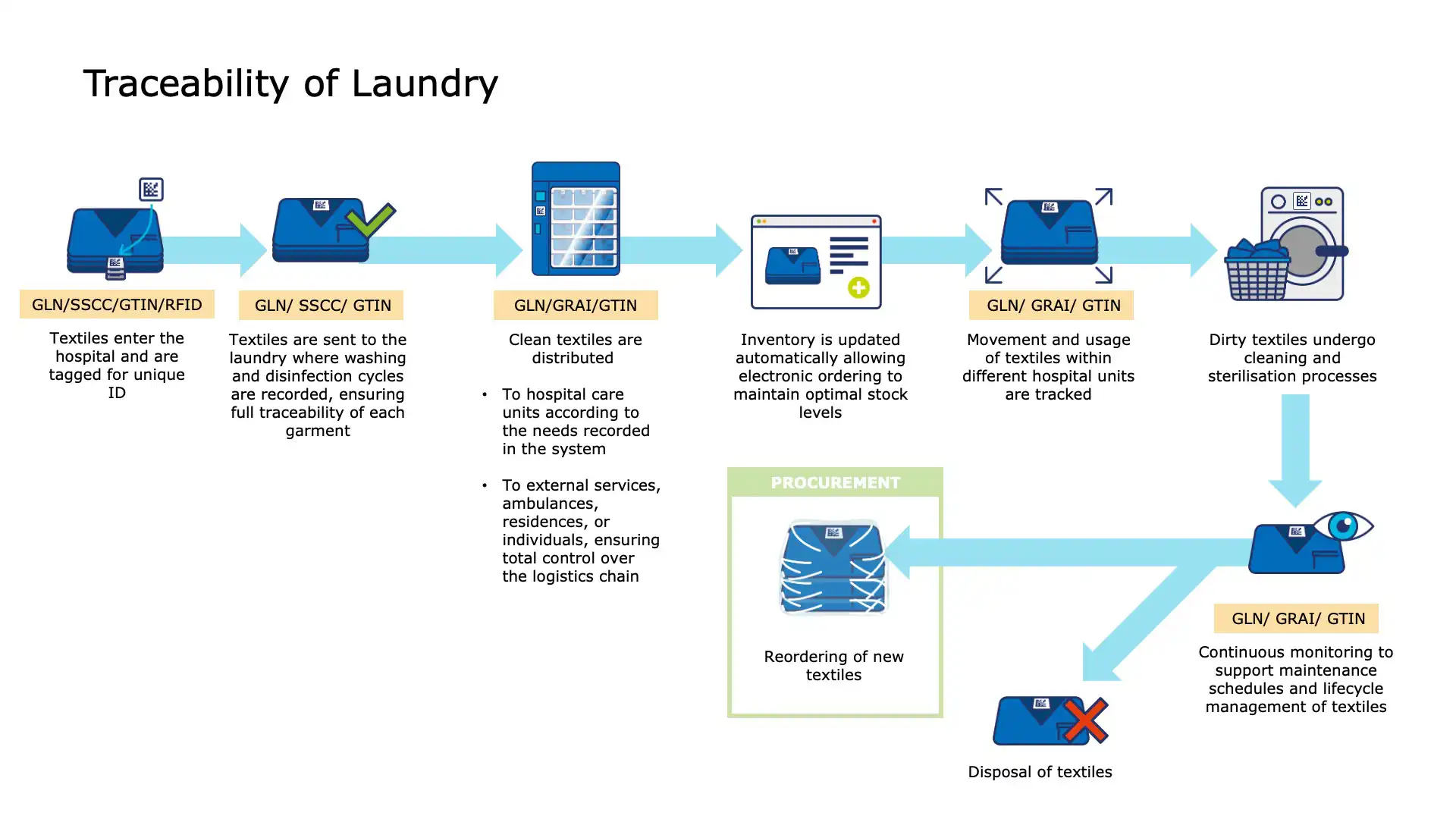 Traceability of Laundry

GLN/SSCC/GTIN/RFID

Textiles enter the hospital and are tagged for unique ID

GLN/ SSCC/ GTIN

Textiles are sent to the laundry where washing and disinfection cycles are recorded, ensuring full traceability of each garment

GLN/GRAI/GTIN

Clean textiles are distributed

• To hospital care units according to the needs recorded in the system

• To external services, ambulances, residences, or individuals, ensuring total control over the logistics chain

Inventory is updated automatically allowing electronic ordering to maintain optimal stock levels

GLN/ GRAI/ GTIN

Movement and usage of textiles within different hospital units are tracked

Dirty textiles undergo cleaning and sterilisation processes

PROCUREMENT

Reordering of new textiles

GLN/ GRAI/ GTIN

Continuous monitoring to support maintenance schedules and lifecycle management of textiles

Disposal of textiles